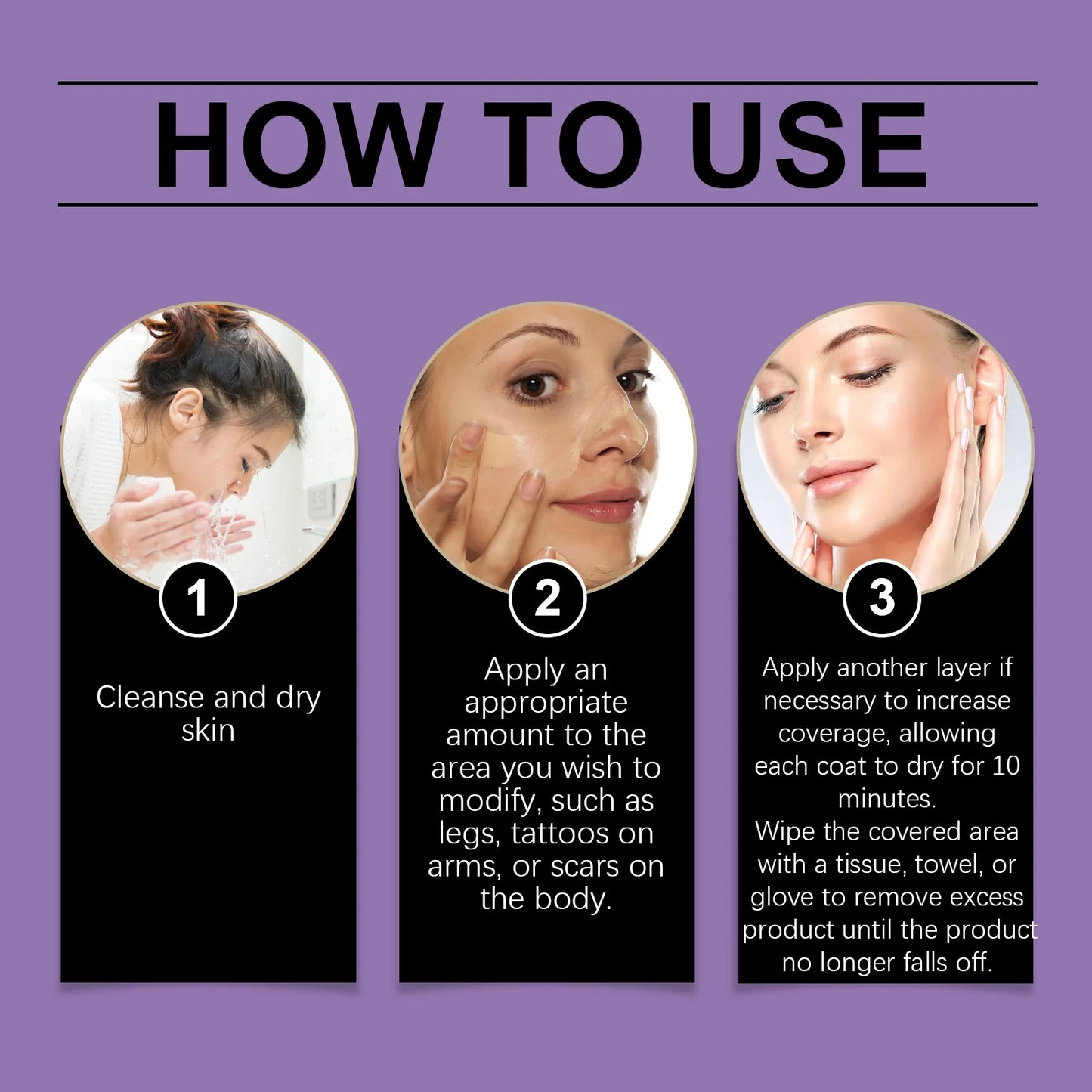 HOW TO USE

1

Cleanse and dry skin

2

Apply an appropriate amount to the area you wish to modify, such as legs, tattoos on arms, or scars on the body.

3

Apply another layer if necessary to increase coverage, allowing each coat to dry for 10 minutes.
Wipe the covered area with a tissue, towel, or glove to remove excess product until the product no longer falls off.