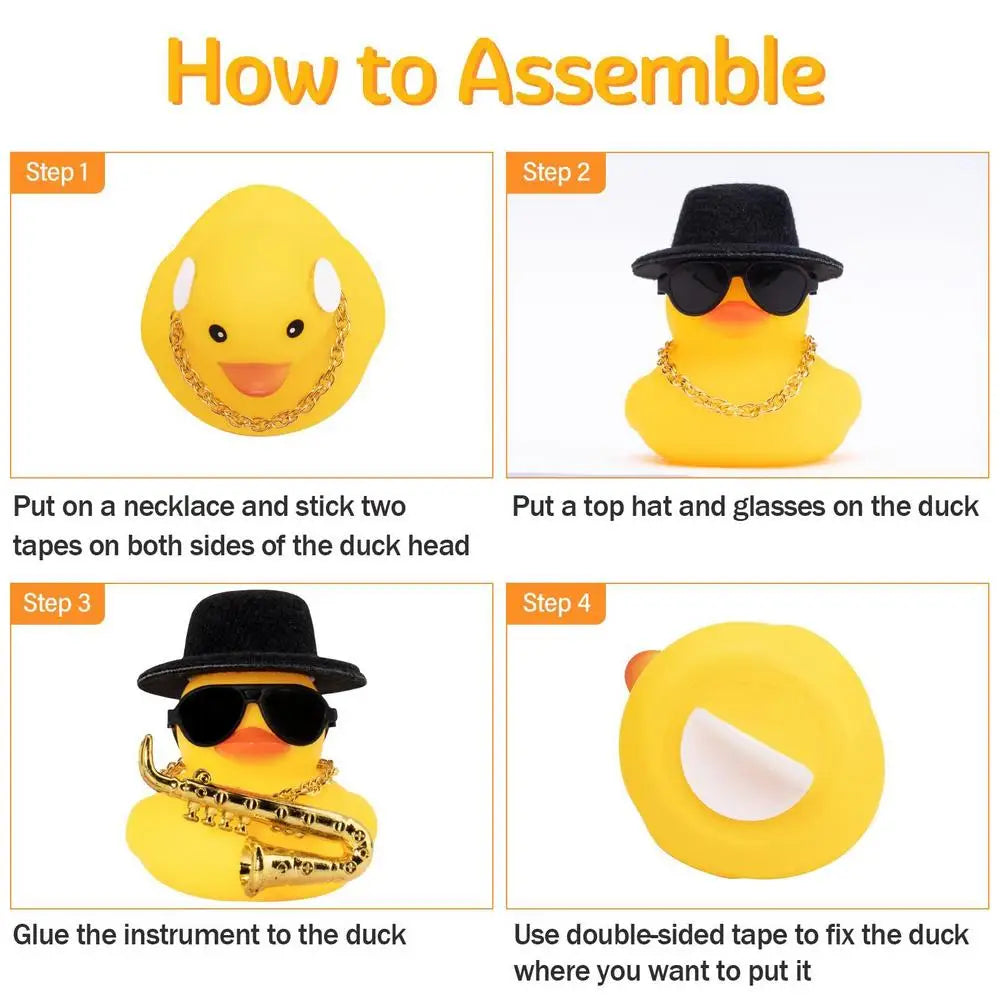 How to Assemble

Step 1

Put on a necklace and stick two tapes on both sides of the duck head

Step 2

Put a top hat and glasses on the duck

Step 3

Glue the instrument to the duck

Step 4

Use double-sided tape to fix the duck where you want to put it