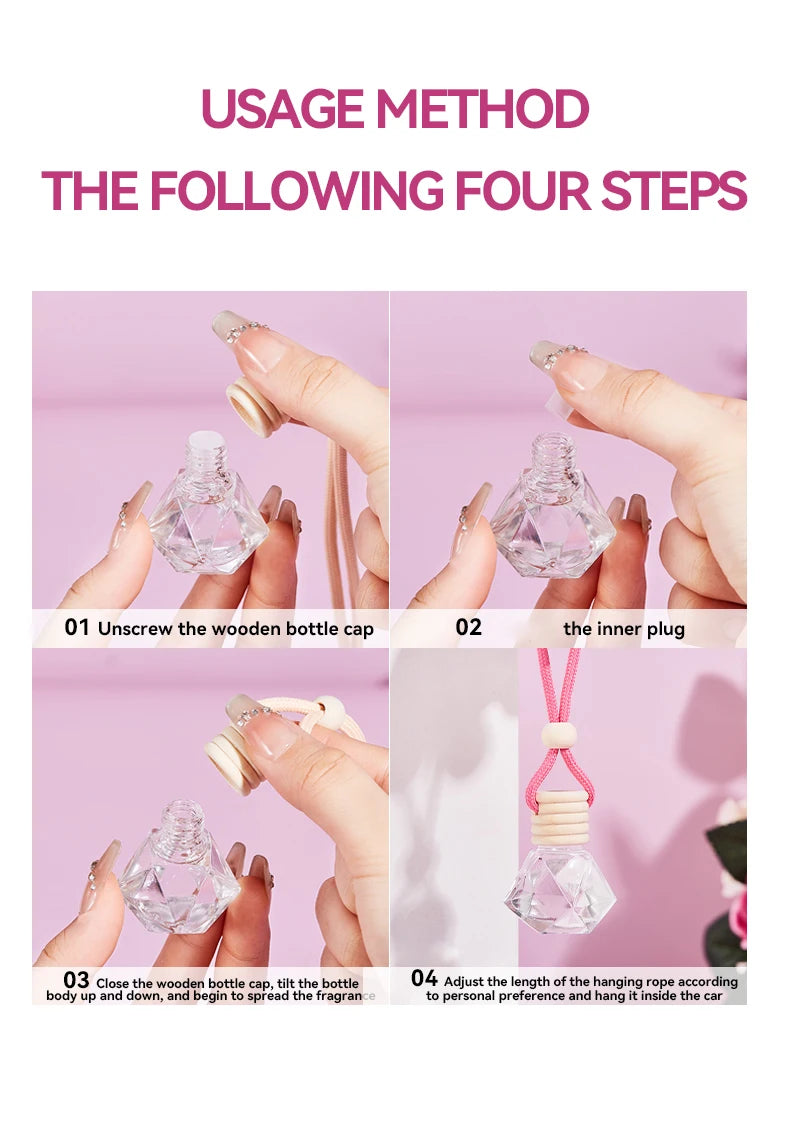 USAGE METHOD
THE FOLLOWING FOUR STEPS

01 Unscrew the wooden bottle cap

02 the inner plug

03 Close the wooden bottle cap, tilt the bottle body up and down, and begin to spread the fragrance

04 Adjust the length of the hanging rope according to personal preference and hang it inside the car