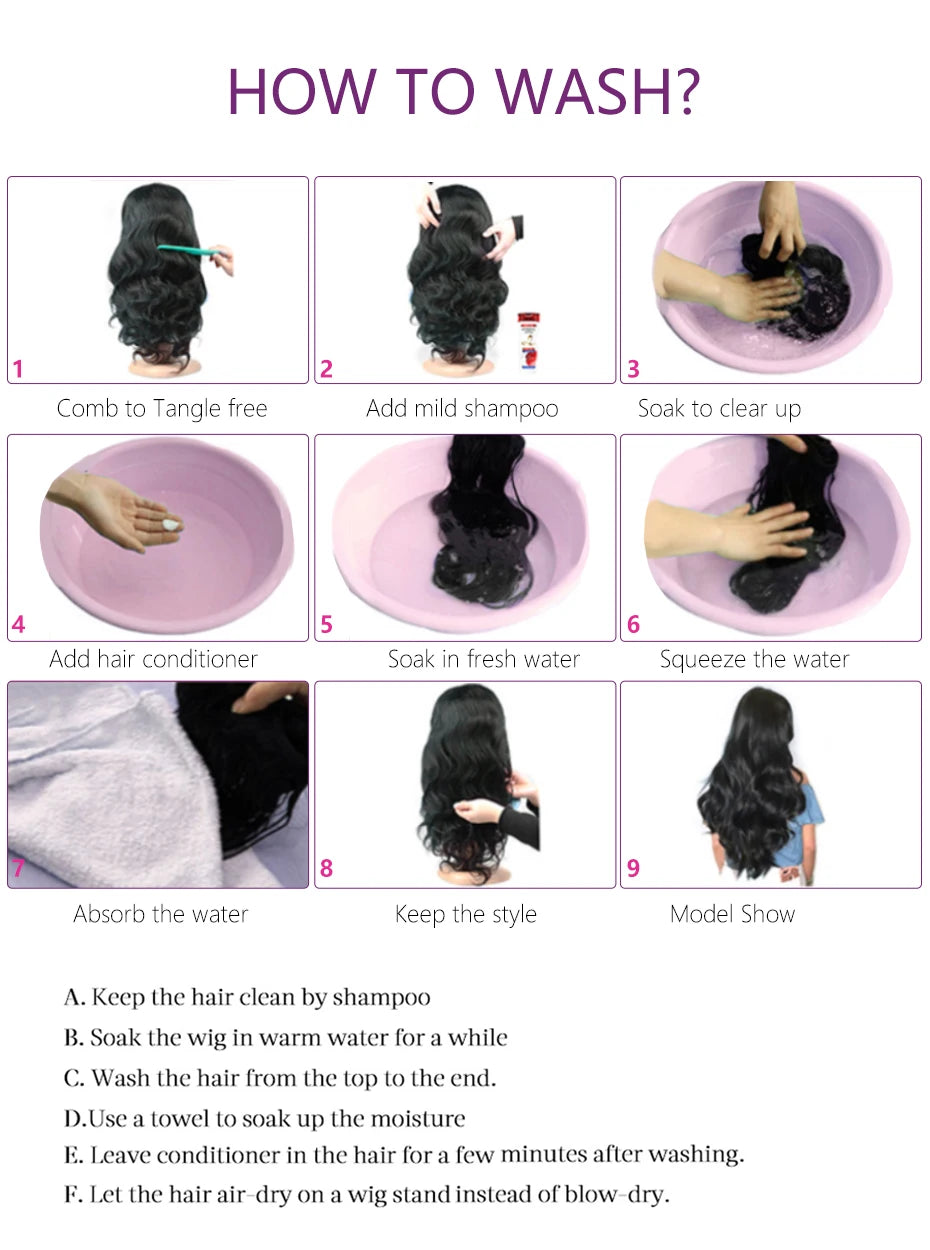 HOW TO WASH?

1
Comb to Tangle free

2
Add mild shampoo

3
Soak to clear up

4
Add hair conditioner

5
Soak in fresh water

6
Squeeze the water

7
Absorb the water

8
Keep the style

9
Model Show

A. Keep the hair clean by shampoo
B. Soak the wig in warm water for a while
C. Wash the hair from the top to the end.
D.Use a towel to soak up the moisture
E. Leave conditioner in the hair for a few minutes after washing.
F. Let the hair air-dry on a wig stand instead of blow-dry.